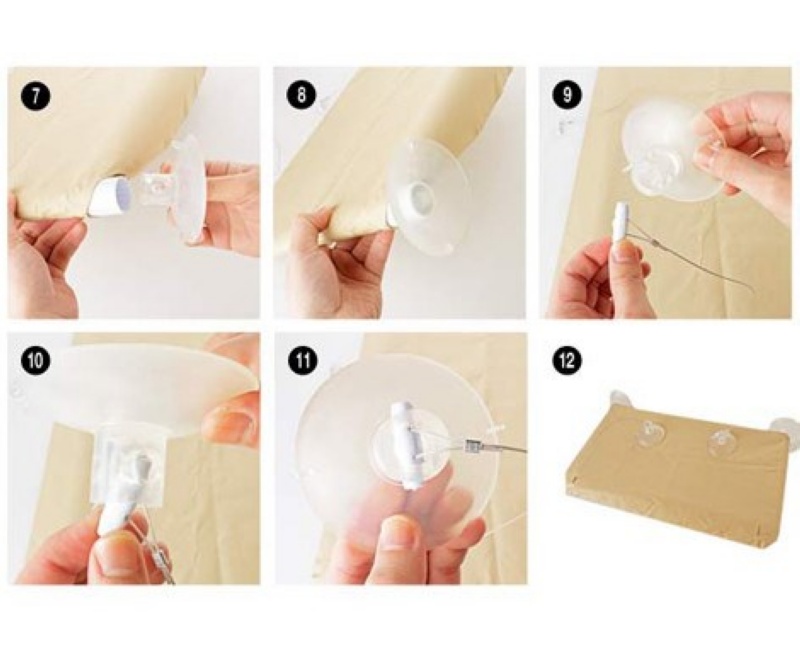 7

8

9

10

11

12